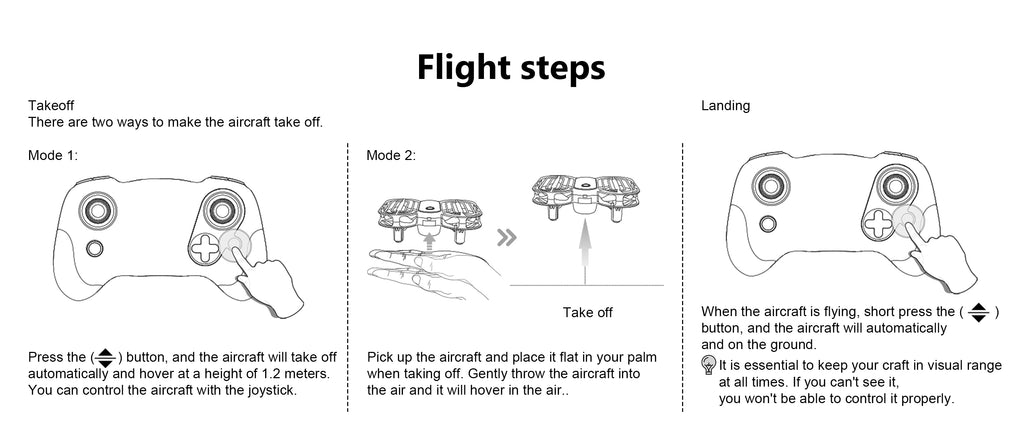 Flight steps

Takeoff
There are two ways to make the aircraft take off.

Mode 1:

Press the ( ) button, and the aircraft will take off automatically and hover at a height of 1.2 meters. You can control the aircraft with the joystick.

Mode 2:

Take off

Pick up the aircraft and place it flat in your palm when taking off. Gently throw the aircraft into the air and it will hover in the air..

Landing

When the aircraft is flying, short press the ( ) button, and the aircraft will automatically and on the ground.

It is essential to keep your craft in visual range at all times. If you can't see it, you won't be able to control it properly.