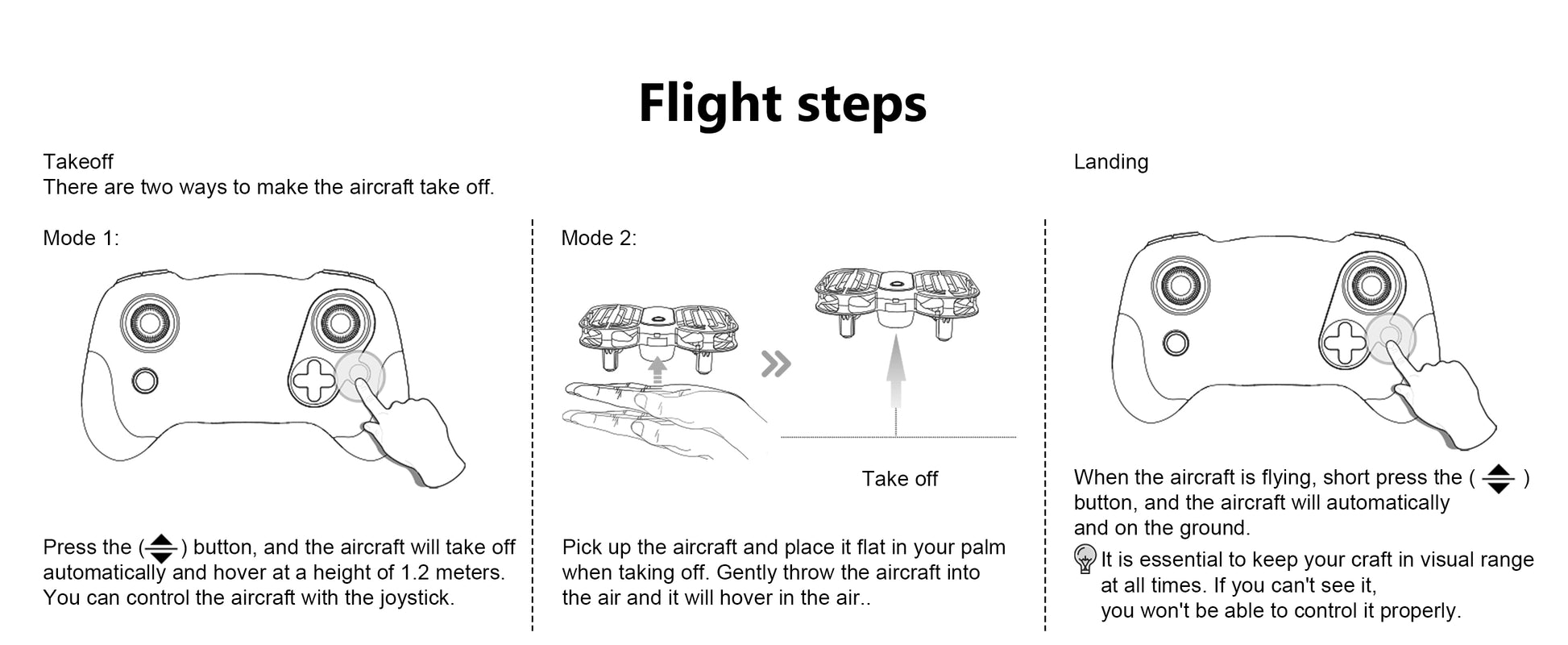 Flight steps

Takeoff
There are two ways to make the aircraft take off.

Mode 1:

Press the ( ) button, and the aircraft will take off automatically and hover at a height of 1.2 meters. You can control the aircraft with the joystick.

Mode 2:

Take off

Pick up the aircraft and place it flat in your palm when taking off. Gently throw the aircraft into the air and it will hover in the air..

Landing

When the aircraft is flying, short press the ( ) button, and the aircraft will automatically and on the ground.

It is essential to keep your craft in visual range at all times. If you can't see it, you won't be able to control it properly.