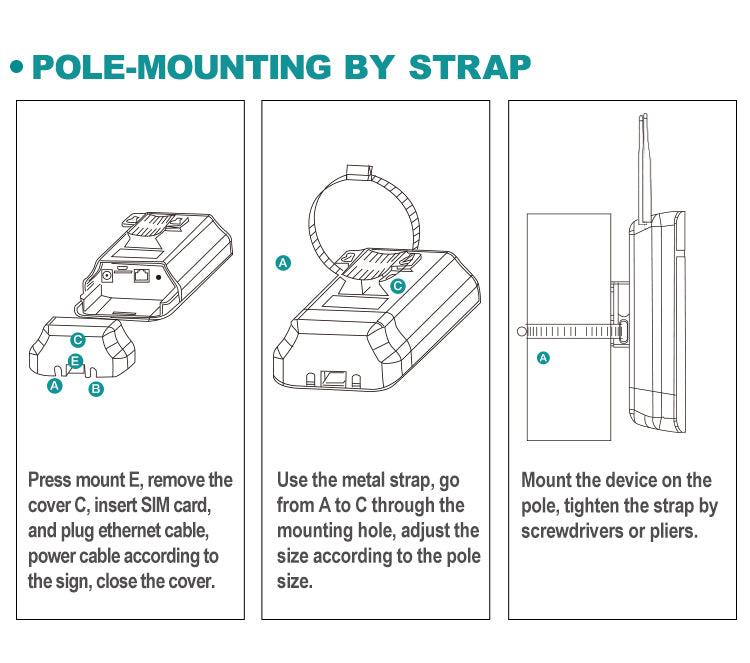 • POLE-MOUNTING BY STRAP

C
E
A
B

Press mount E, remove the cover C, insert SIM card, and plug ethernet cable, power cable according to the sign, close the cover.

A
C

Use the metal strap, go from A to C through the mounting hole, adjust the size according to the pole size.

A

Mount the device on the pole, tighten the strap by screwdrivers or pliers.